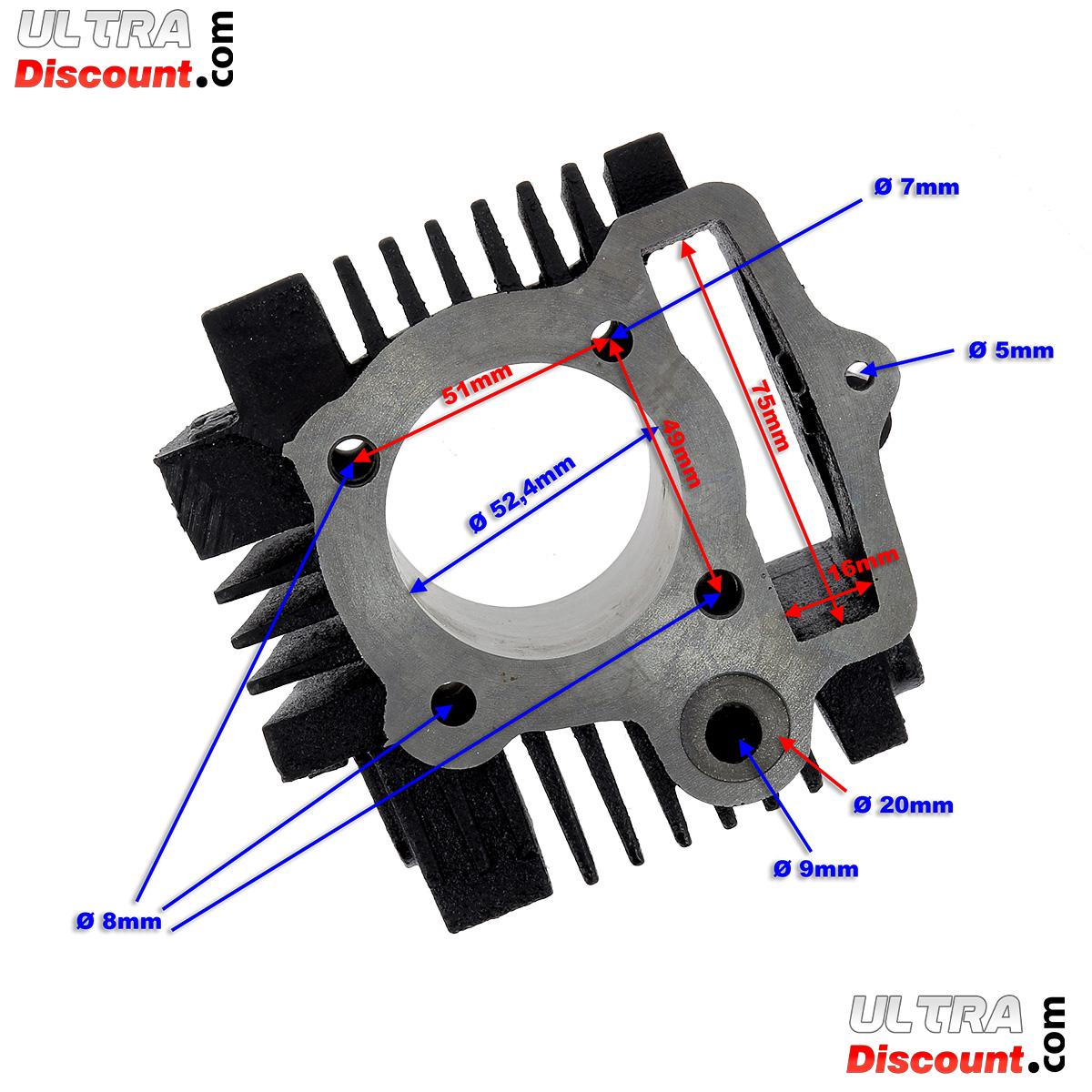 ULTRA Discount.com

Ø 7mm

Ø 5mm

51mm

49mm

75mm

Ø 52,4mm

16mm

Ø 20mm

Ø 9mm

Ø 8mm

ULTRA Discount.com